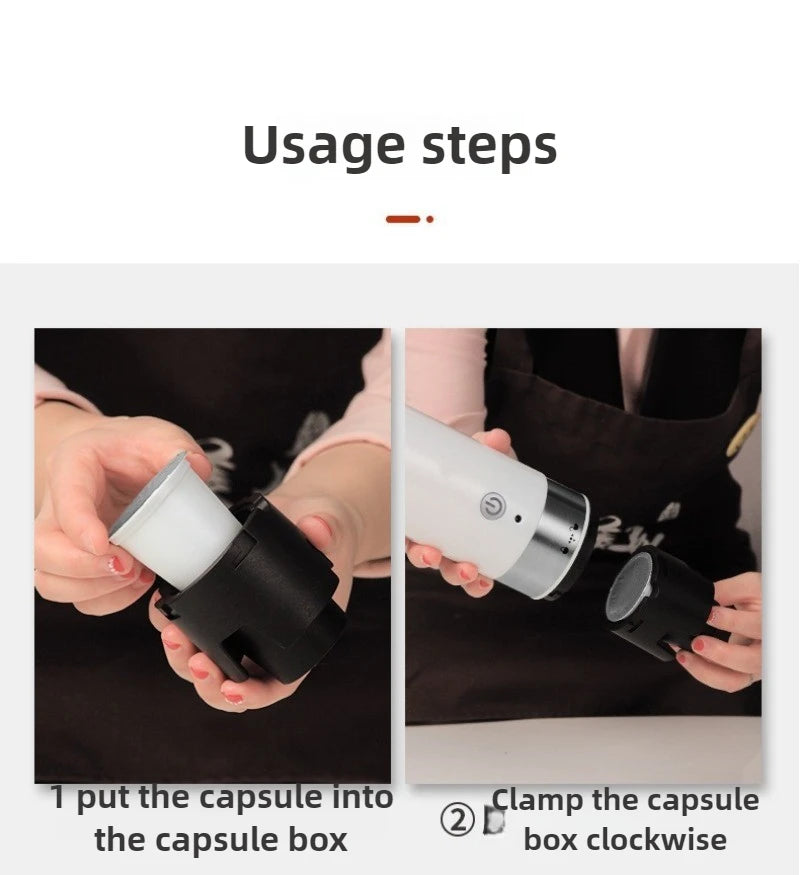 Usage steps

1 put the capsule into the capsule box

② Clamp the capsule box clockwise