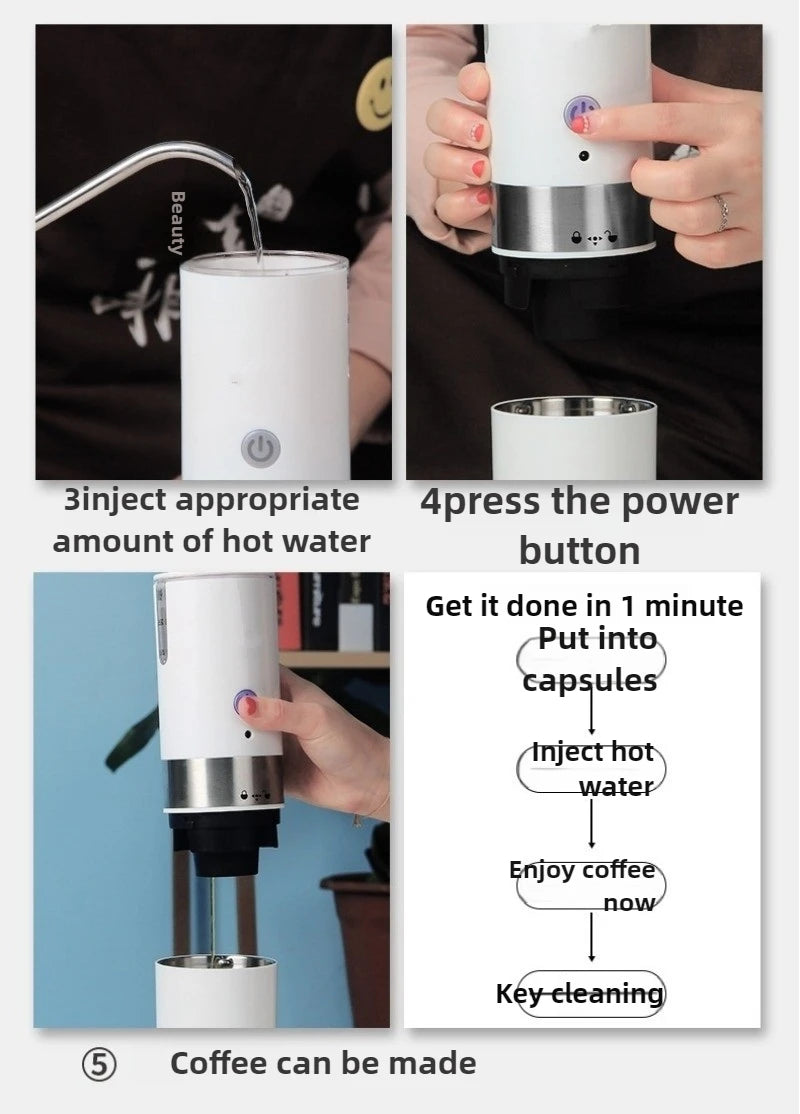 Beauty

3inject appropriate amount of hot water

4press the power button

Get it done in 1 minute

Put into capsules

Inject hot water

Enjoy coffee now

Key cleaning

⑤ Coffee can be made